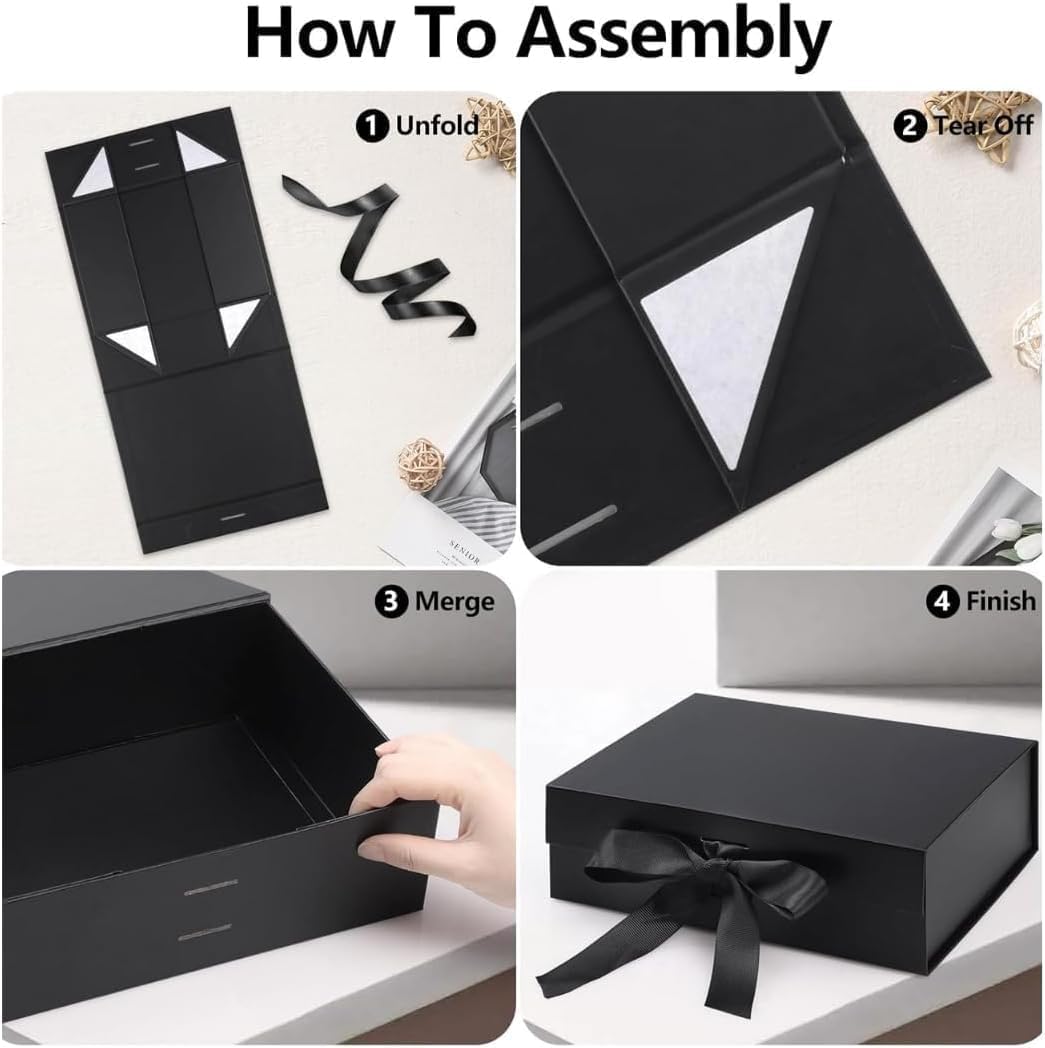 How To Assembly

1 Unfold

2 Tear Off

SENIOR

3 Merge

4 Finish